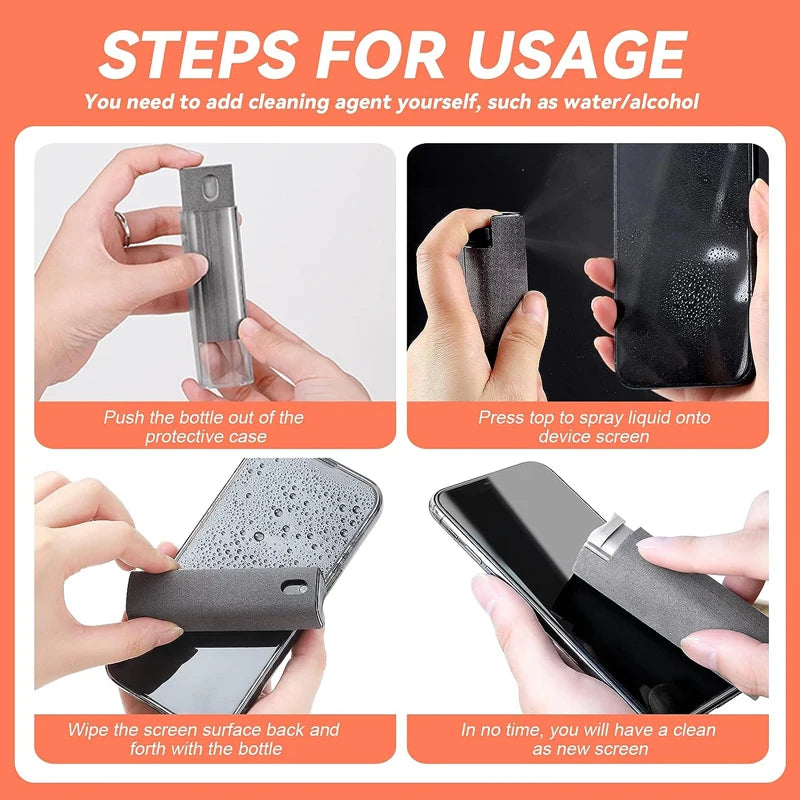 STEPS FOR USAGE

You need to add cleaning agent yourself, such as water/alcohol

Push the bottle out of the protective case

Press top to spray liquid onto device screen

Wipe the screen surface back and forth with the bottle

In no time, you will have a clean as new screen